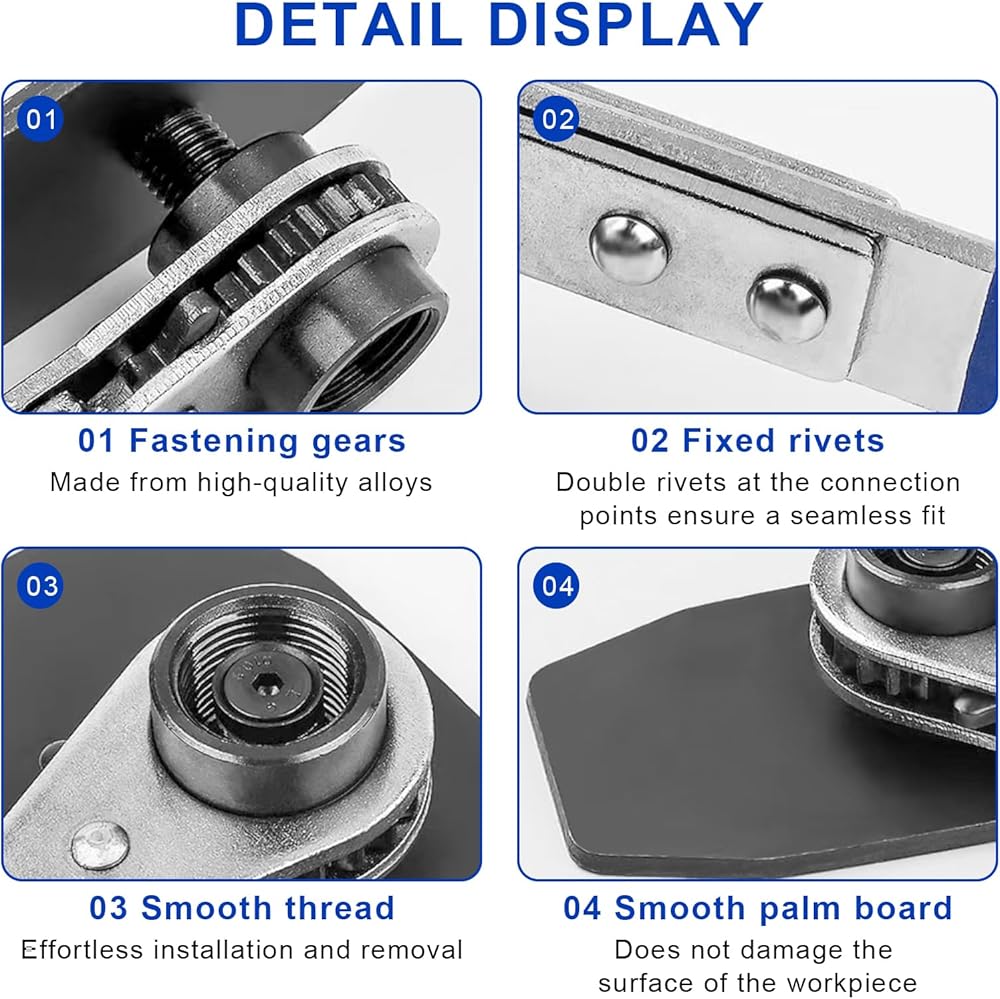 DETAIL DISPLAY

01

01 Fastening gears
Made from high-quality alloys

02

02 Fixed rivets
Double rivets at the connection points ensure a seamless fit

03

03 Smooth thread
Effortless installation and removal

04

04 Smooth palm board
Does not damage the surface of the workpiece