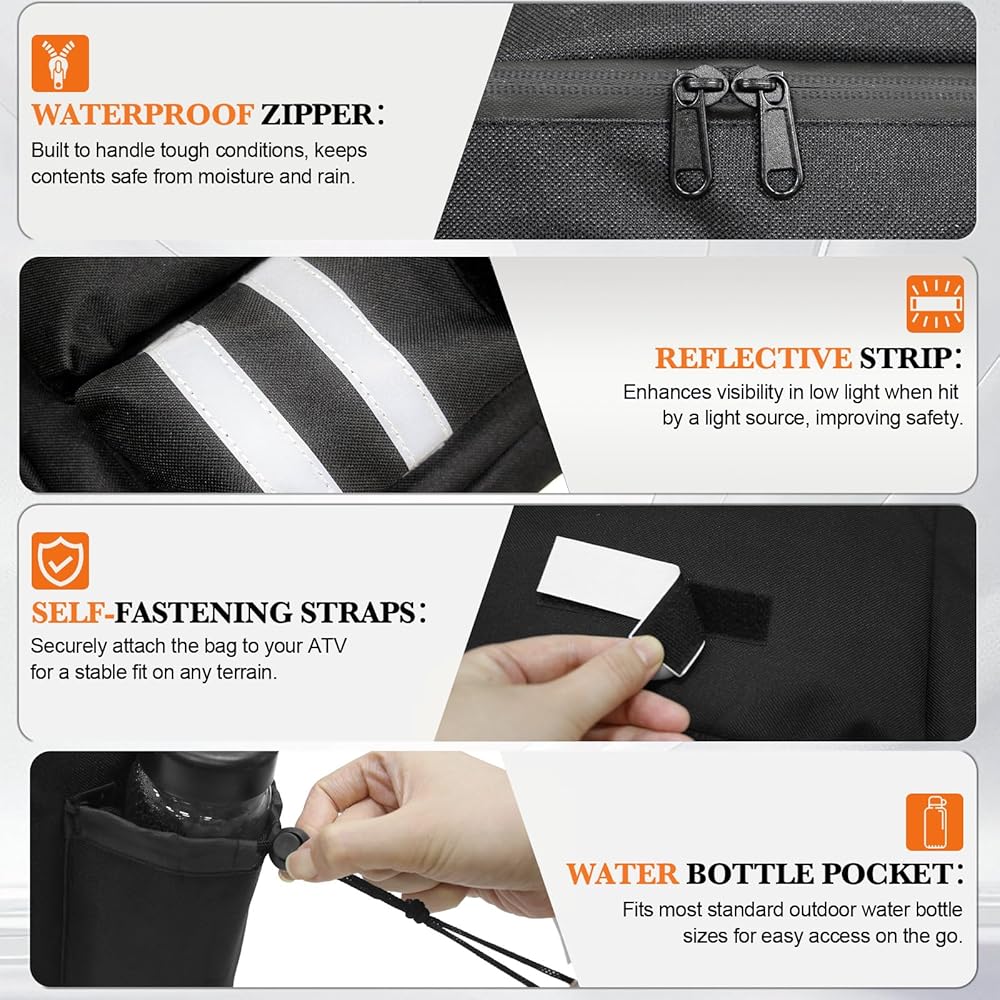 WATERPROOF ZIPPER:
Built to handle tough conditions, keeps contents safe from moisture and rain.

REFLECTIVE STRIP:
Enhances visibility in low light when hit by a light source, improving safety.

SELF-FASTENING STRAPS:
Securely attach the bag to your ATV for a stable fit on any terrain.

WATER BOTTLE POCKET:
Fits most standard outdoor water bottle sizes for easy access on the go.