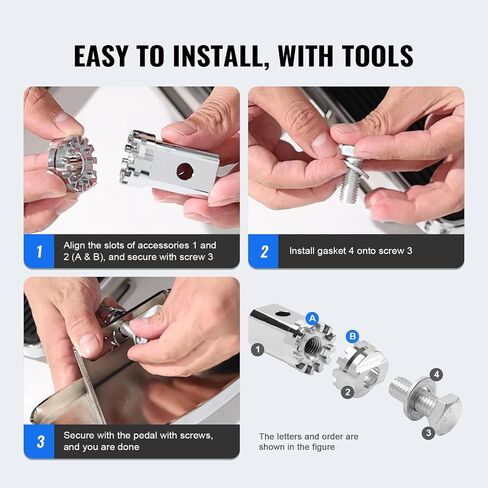 EASY TO INSTALL, WITH TOOLS

1 Align the slots of accessories 1 and 2 (A & B), and secure with screw 3

2 Install gasket 4 onto screw 3

3 Secure with the pedal with screws, and you are done

A
B
1
2
4
3

The letters and order are shown in the figure