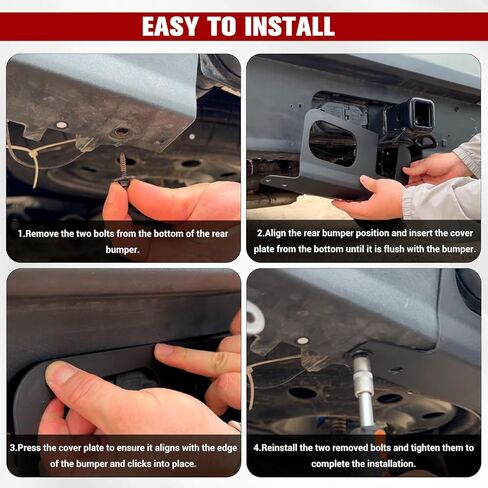 EASY TO INSTALL

1.Remove the two bolts from the bottom of the rear bumper.

2.Align the rear bumper position and insert the cover plate from the bottom until it is flush with the bumper.

3.Press the cover plate to ensure it aligns with the edge of the bumper and clicks into place.

4.Reinstall the two removed bolts and tighten them to complete the installation.