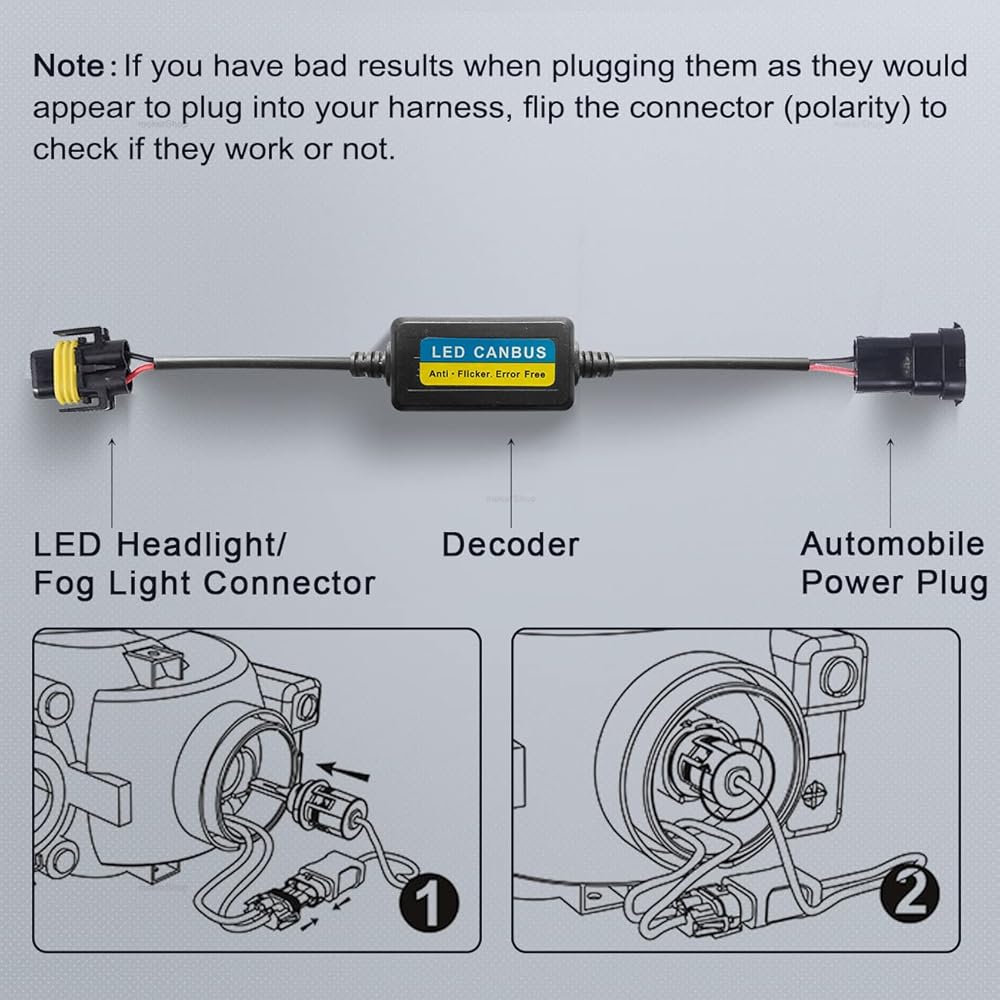 Note: If you have bad results when plugging them as they would appear to plug into your harness, flip the connector (polarity) to check if they work or not.

LED CANBUS
Anti - Flicker. Error Free

LED Headlight/ Fog Light Connector

Decoder

Automobile Power Plug

1

2