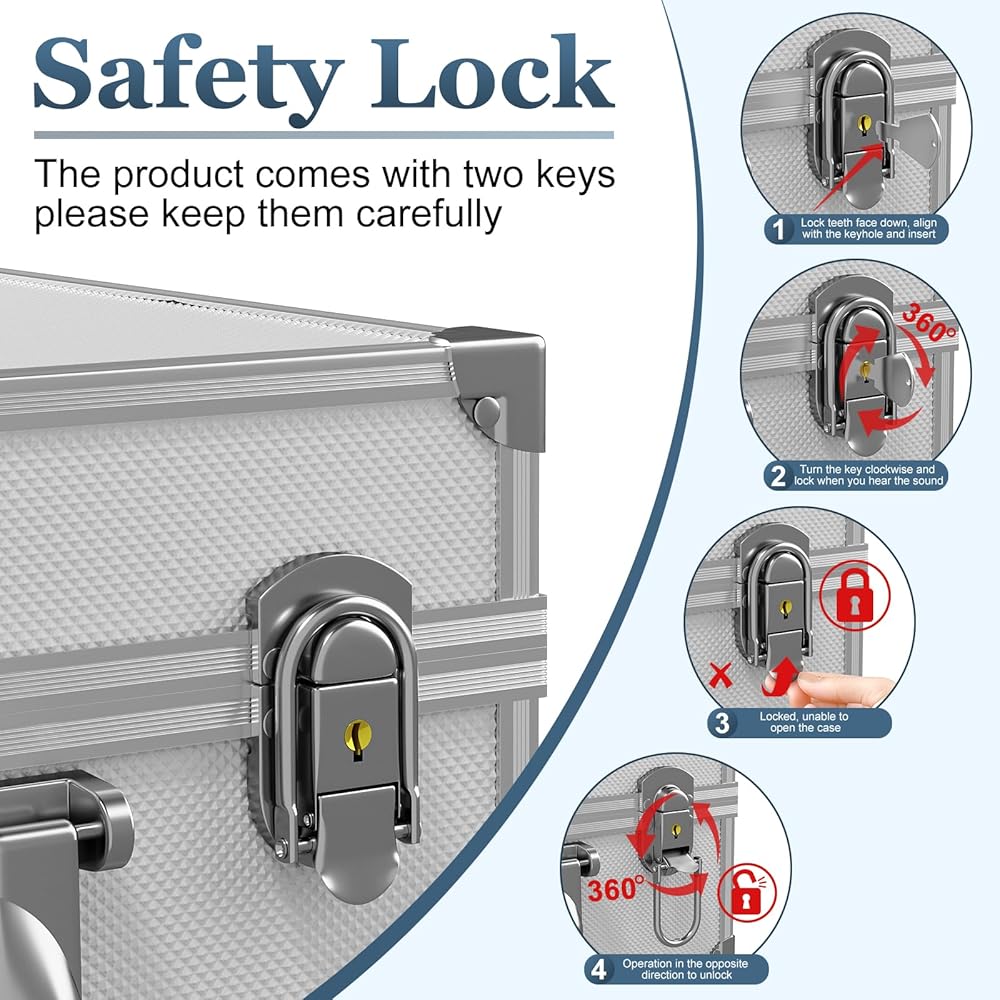 Safety Lock

The product comes with two keys please keep them carefully

1 Lock teeth face down, align with the keyhole and insert

360°

2 Turn the key clockwise and lock when you hear the sound

3 Locked, unable to open the case

360°

4 Operation in the opposite direction to unlock