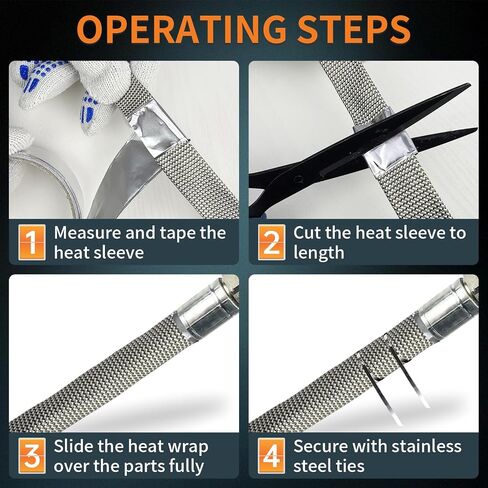 OPERATING STEPS

1 Measure and tape the heat sleeve

2 Cut the heat sleeve to length

3 Slide the heat wrap over the parts fully

4 Secure with stainless steel ties