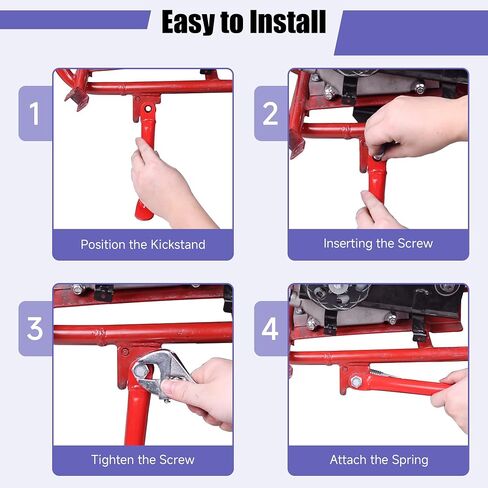 Easy to Install

1

Position the Kickstand

2

Inserting the Screw

3

Tighten the Screw

4

Attach the Spring