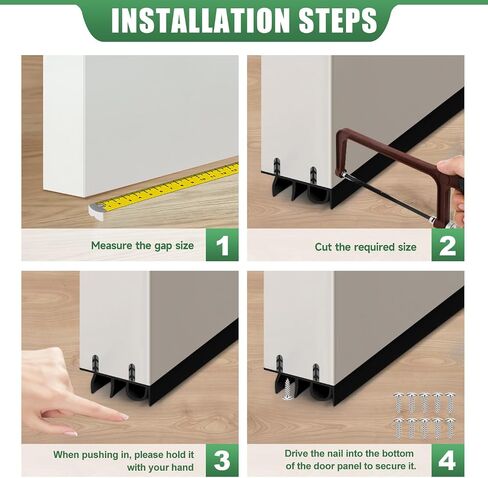 INSTALLATION STEPS

Measure the gap size
1

Cut the required size
2

When pushing in, please hold it with your hand
3

Drive the nail into the bottom of the door panel to secure it.
4