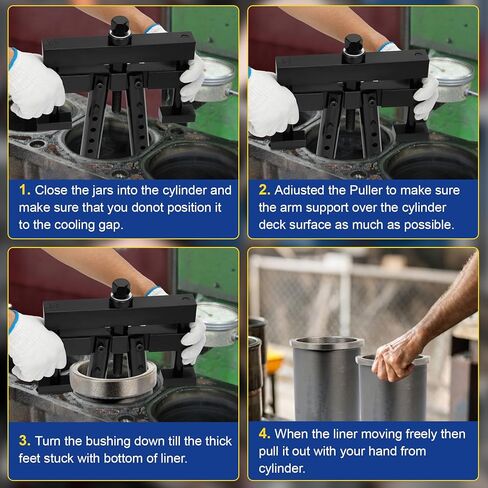 1. Close the jars into the cylinder and make sure that you donot position it to the cooling gap.

2. Adiusted the Puller to make sure the arm support over the cylinder deck surface as much as possible.

3. Turn the bushing down till the thick feet stuck with bottom of liner.

4. When the liner moving freely then pull it out with your hand from cylinder.