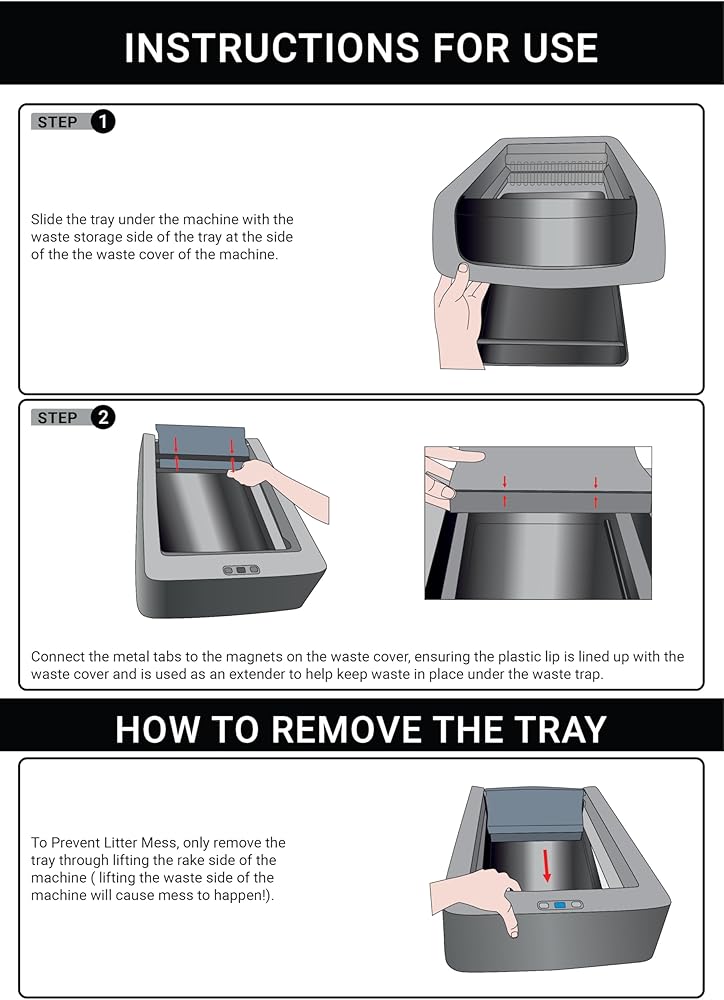 INSTRUCTIONS FOR USE

STEP 1

Slide the tray under the machine with the waste storage side of the tray at the side of the the waste cover of the machine.

STEP 2

Connect the metal tabs to the magnets on the waste cover, ensuring the plastic lip is lined up with the waste cover and is used as an extender to help keep waste in place under the waste trap.

HOW TO REMOVE THE TRAY

To Prevent Litter Mess, only remove the tray through lifting the rake side of the machine ( lifting the waste side of the machine will cause mess to happen!).