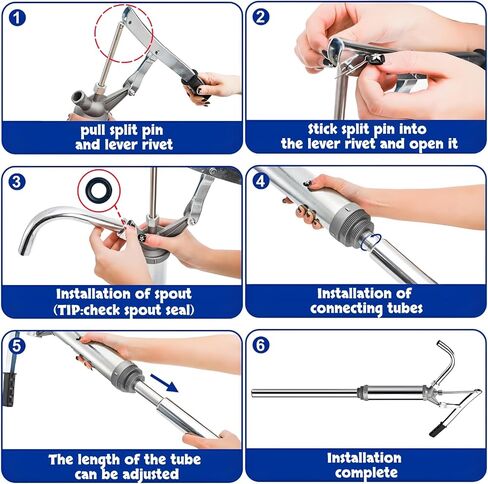 1
pull split pin and lever rivet

2
Stick split pin into the lever rivet and open it

3
Installation of spout (TIP:check spout seal)

4
Installation of connecting tubes

5
The length of the tube can be adjusted

6
Installation complete