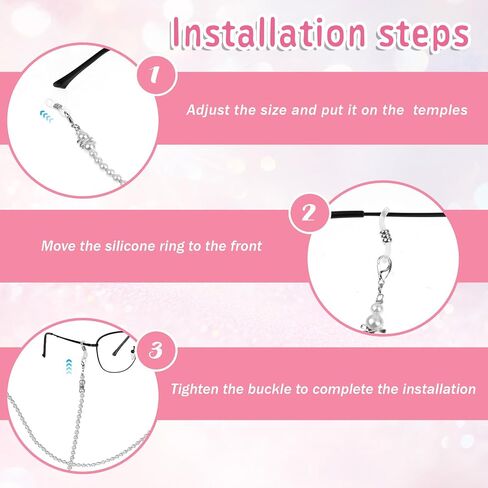 Installation steps

1

Adjust the size and put it on the temples

2

Move the silicone ring to the front

3

Tighten the buckle to complete the installation