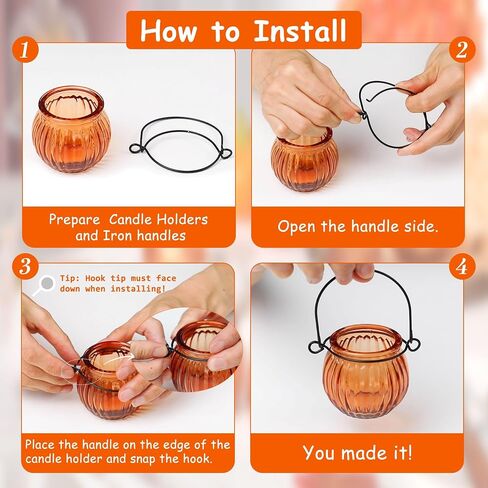 How to Install

1

Prepare Candle Holders and Iron handles

2

Open the handle side.

3

Tip: Hook tip must face down when installing!

Place the handle on the edge of the candle holder and snap the hook.

4

You made it!