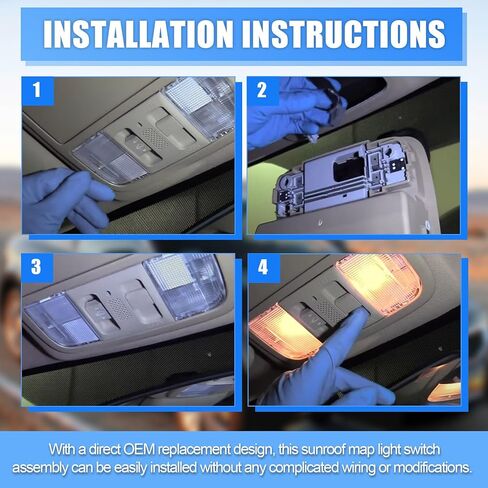 INSTALLATION INSTRUCTIONS

1

2

3

4

With a direct OEM replacement design, this sunroof map light switch assembly can be easily installed without any complicated wiring or modifications.