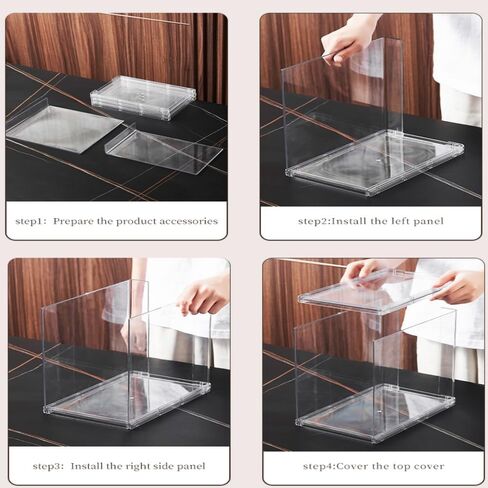 step1: Prepare the product accessories

step2:Install the left panel

step3: Install the right side panel

step4:Cover the top cover