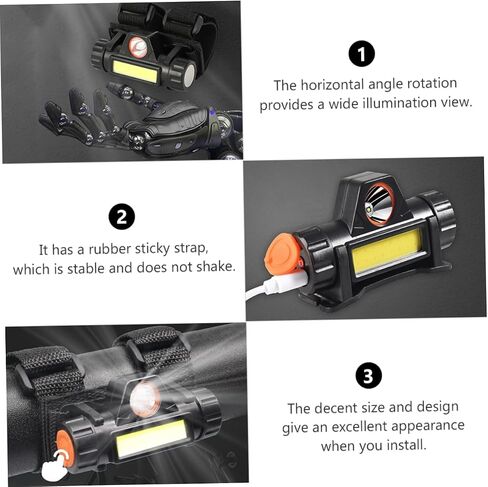 1

The horizontal angle rotation provides a wide illumination view.

2

It has a rubber sticky strap, which is stable and does not shake.

3

The decent size and design give an excellent appearance when you install.