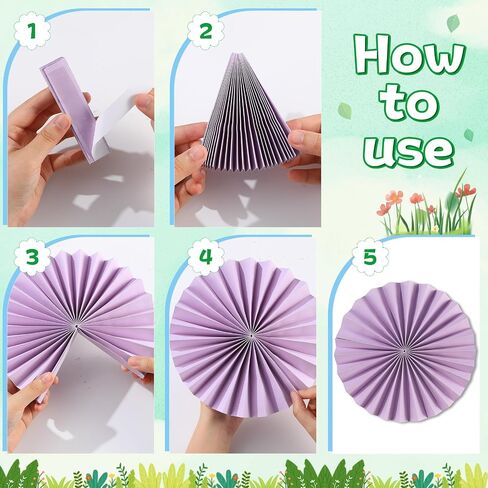 1

2

How to use

3

4

5