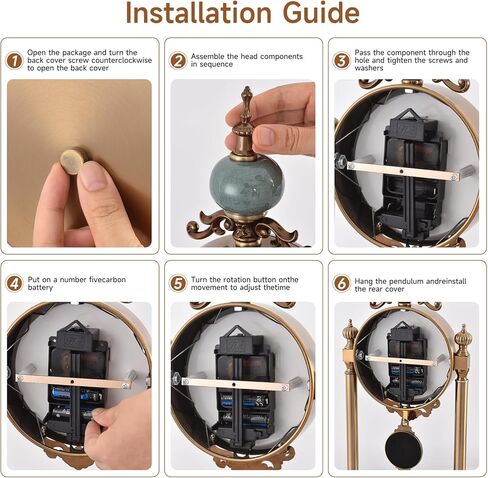 Installation Guide

1 Open the package and turn the back cover screw counterclockwise to open the back cover

2 Assemble the head components in sequence

3 Pass the component through the hole and tighten the screws and washers

4 Put on a number fivecarbon battery

5 Turn the rotation button onthe movement to adjust thetime

6 Hang the pendulum andreinstall the rear cover