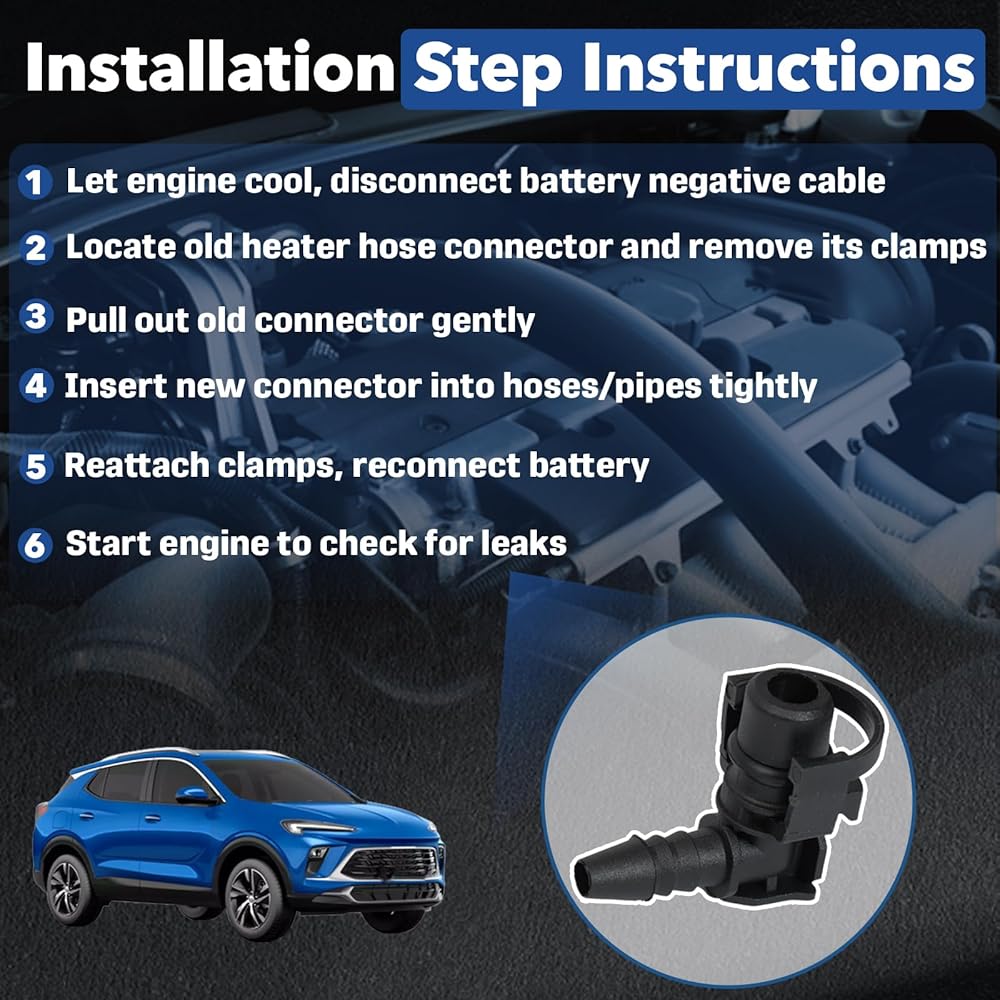 Installation Step Instructions

1 Let engine cool, disconnect battery negative cable

2 Locate old heater hose connector and remove its clamps

3 Pull out old connector gently

4 Insert new connector into hoses/pipes tightly

5 Reattach clamps, reconnect battery

6 Start engine to check for leaks