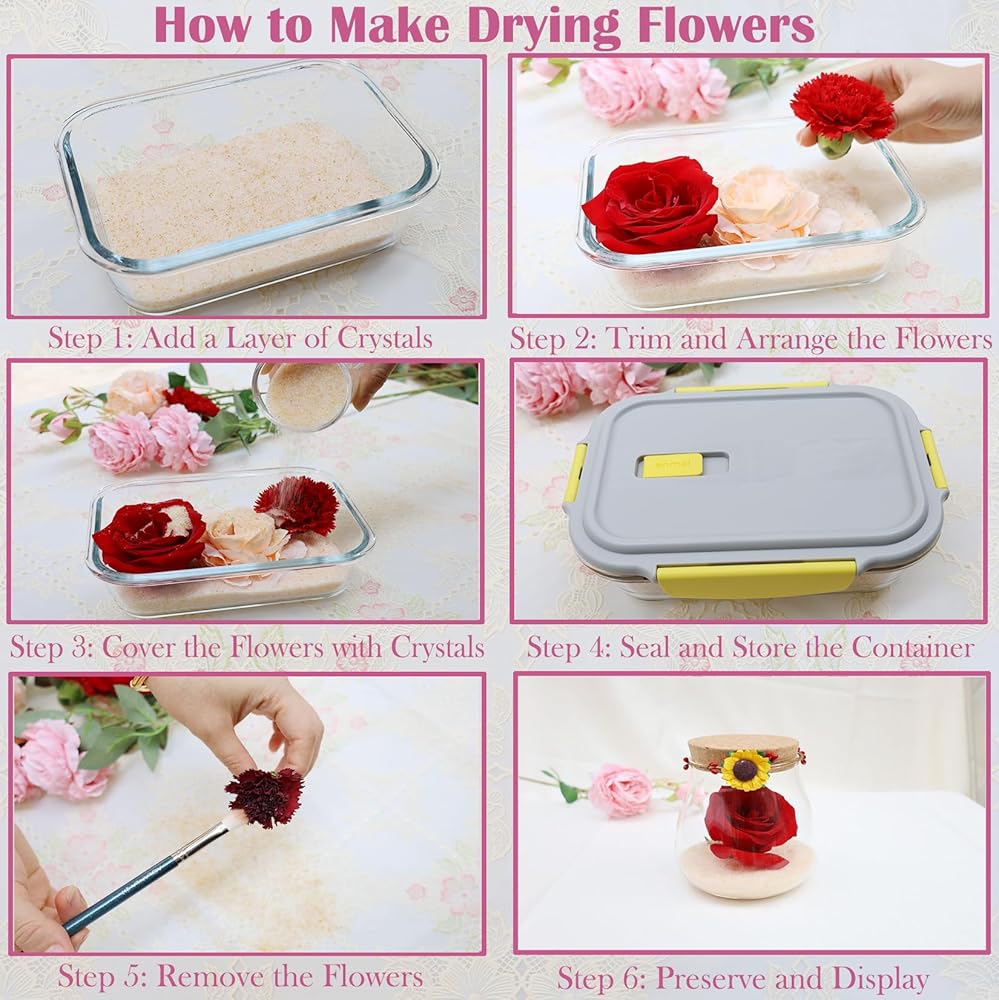 How to Make Drying Flowers

Step 1: Add a Layer of Crystals

Step 2: Trim and Arrange the Flowers

Step 3: Cover the Flowers with Crystals

Step 4: Seal and Store the Container

Step 5: Remove the Flowers

Step 6: Preserve and Display