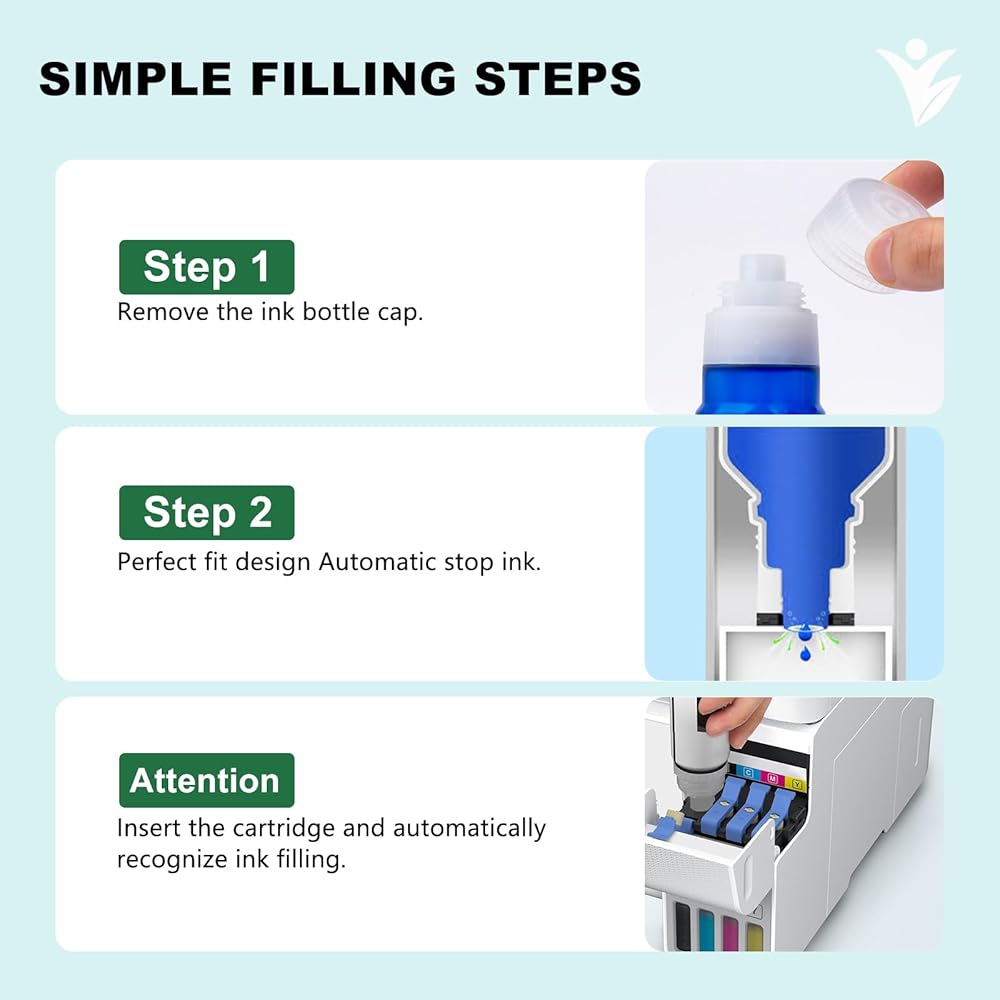 SIMPLE FILLING STEPS

Step 1
Remove the ink bottle cap.

Step 2
Perfect fit design Automatic stop ink.

Attention
Insert the cartridge and automatically recognize ink filling.

C M Y