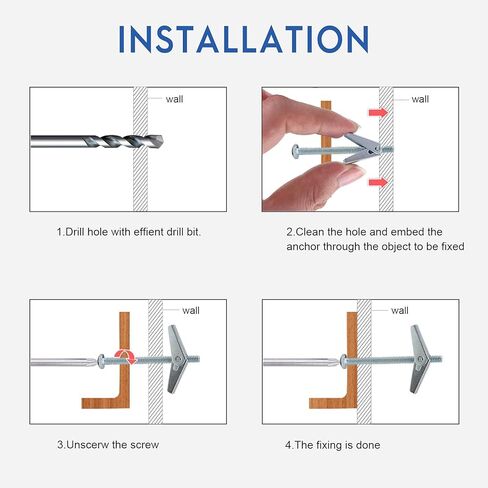 INSTALLATION

wall

1.Drill hole with effient drill bit.

wall

2.Clean the hole and embed the anchor through the object to be fixed

wall

3.Unscerw the screw

wall

4.The fixing is done