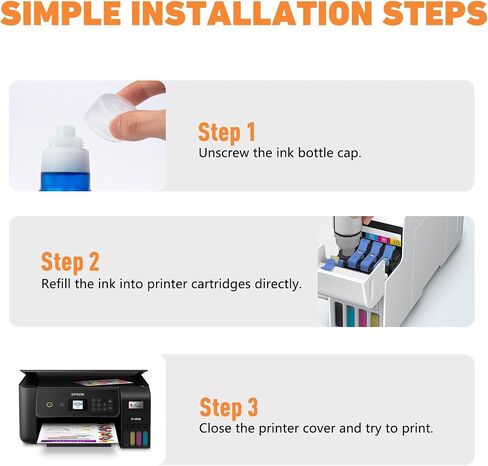 SIMPLE INSTALLATION STEPS

Step 1
Unscrew the ink bottle cap.

Step 2
Refill the ink into printer cartridges directly.

Step 3
Close the printer cover and try to print.