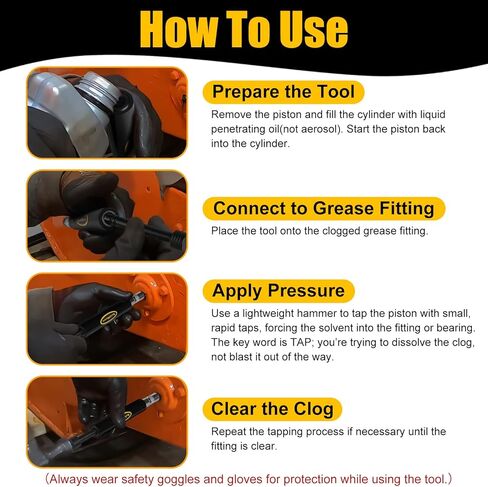 How To Use

Prepare the Tool

Remove the piston and fill the cylinder with liquid penetrating oil(not aerosol). Start the piston back into the cylinder.

Connect to Grease Fitting

Place the tool onto the clogged grease fitting.

Apply Pressure

Use a lightweight hammer to tap the piston with small, rapid taps, forcing the solvent into the fitting or bearing. The key word is TAP; you're trying to dissolve the clog, not blast it out of the way.

Clear the Clog

Repeat the tapping process if necessary until the fitting is clear.

(Always wear safety goggles and gloves for protection while using the tool.)