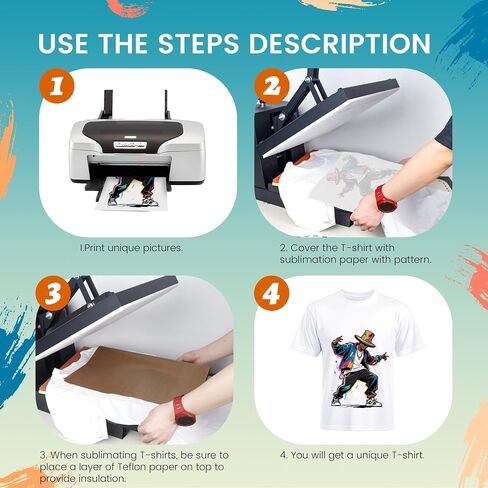 USE THE STEPS DESCRIPTION

1

I.Print unique pictures.

2

2. Cover the T-shirt with sublimation paper with pattern.

3

3. When sublimating T-shirts, be sure to place a layer of Teflon paper on top to provide insulation.

4

4. You will get a unique T-shirt.