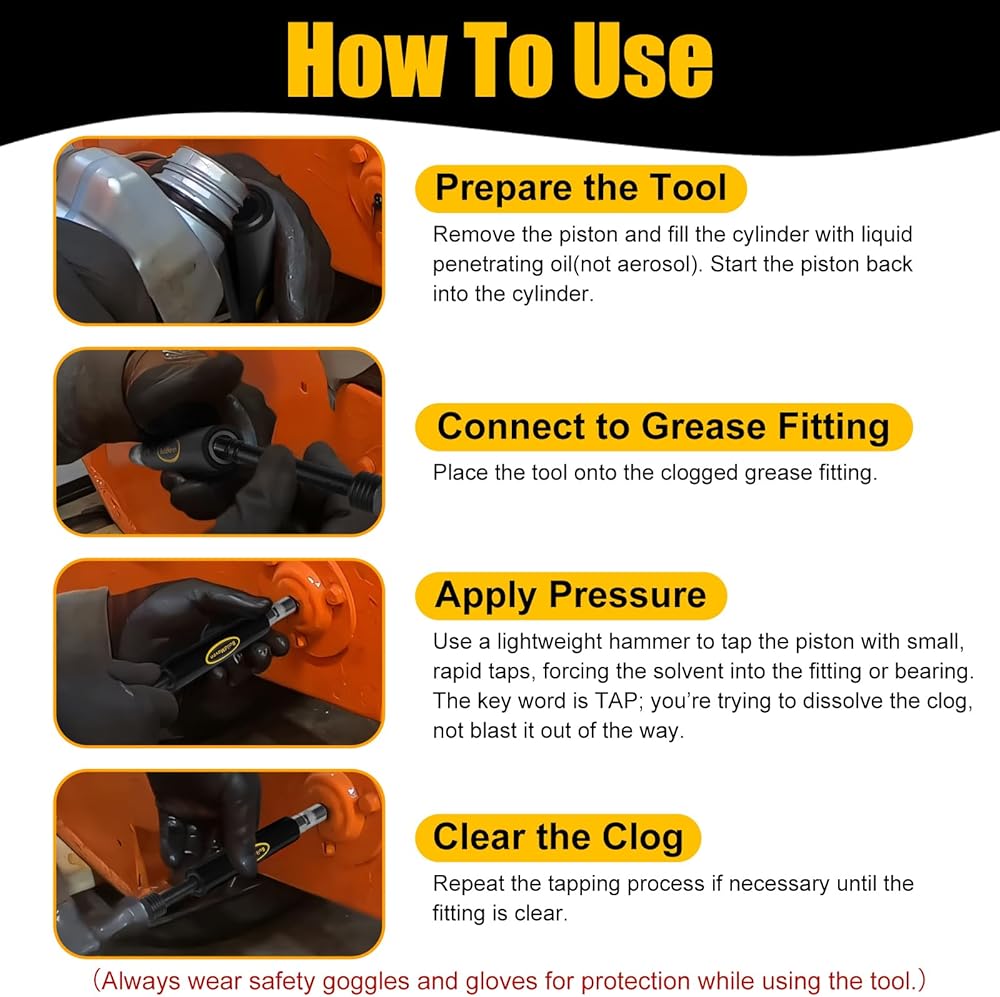 How To Use

Prepare the Tool

Remove the piston and fill the cylinder with liquid penetrating oil(not aerosol). Start the piston back into the cylinder.

Connect to Grease Fitting

Place the tool onto the clogged grease fitting.

Apply Pressure

Use a lightweight hammer to tap the piston with small, rapid taps, forcing the solvent into the fitting or bearing. The key word is TAP; you're trying to dissolve the clog, not blast it out of the way.

Clear the Clog

Repeat the tapping process if necessary until the fitting is clear.

(Always wear safety goggles and gloves for protection while using the tool.)