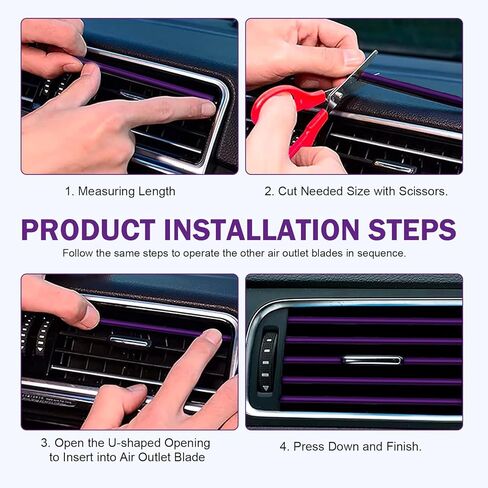 1. Measuring Length

2. Cut Needed Size with Scissors.

PRODUCT INSTALLATION STEPS

Follow the same steps to operate the other air outlet blades in sequence.

3. Open the U-shaped Opening to Insert into Air Outlet Blade

4. Press Down and Finish.