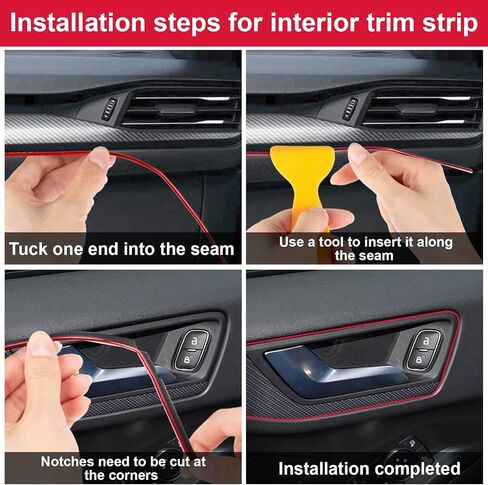 Installation steps for interior trim strip

Tuck one end into the seam

Use a tool to insert it along the seam

Notches need to be cut at the corners

Installation completed