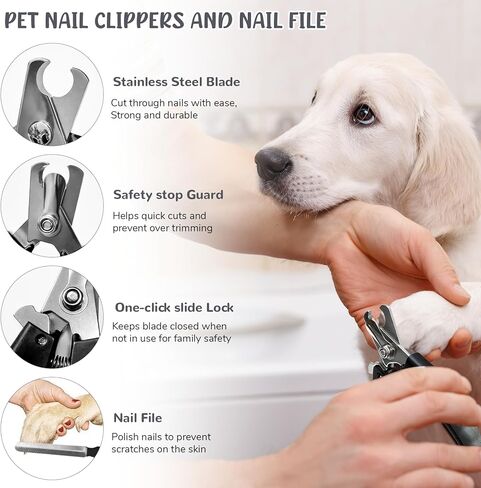 PET NAIL CLIPPERS AND NAIL FILE

Stainless Steel Blade

Cut through nails with ease, Strong and durable

Safety stop Guard

Helps quick cuts and prevent over trimming

One-click slide Lock

Keeps blade closed when not in use for family safety

Nail File

Polish nails to prevent scratches on the skin