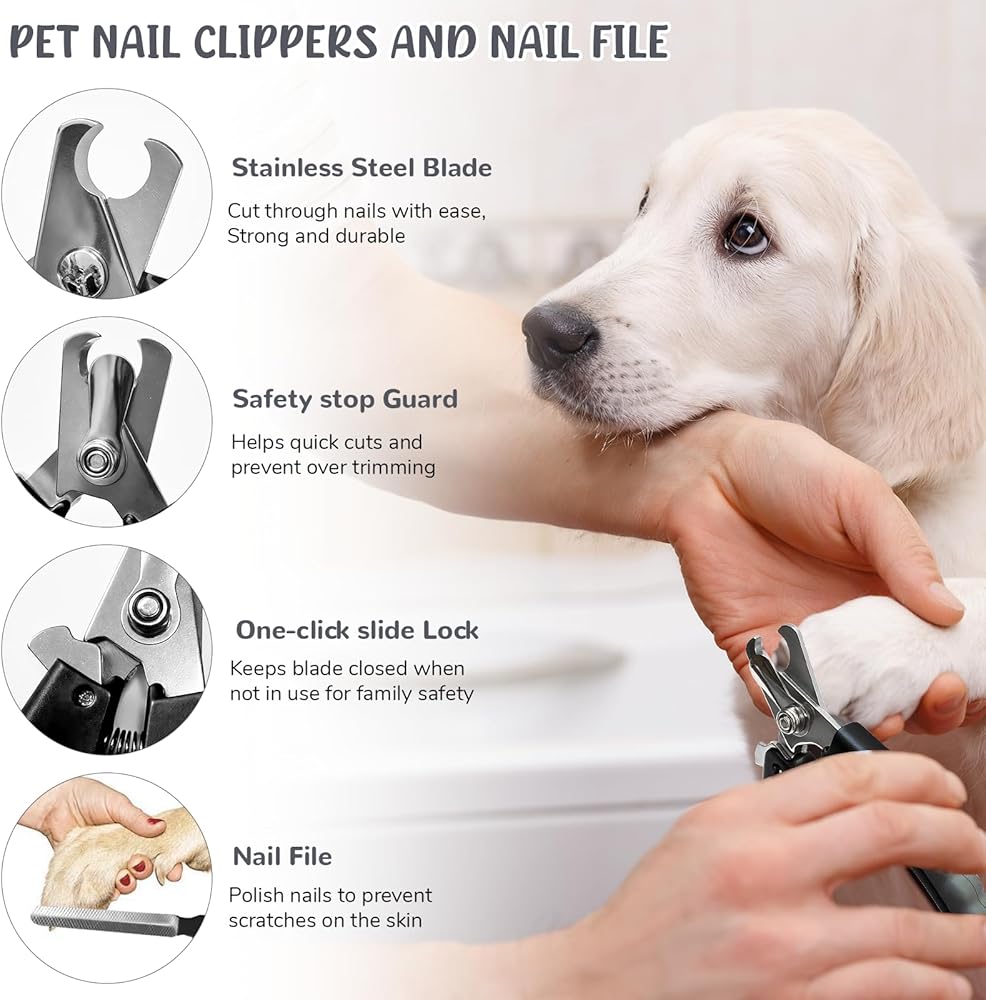 PET NAIL CLIPPERS AND NAIL FILE

Stainless Steel Blade

Cut through nails with ease, Strong and durable

Safety stop Guard

Helps quick cuts and prevent over trimming

One-click slide Lock

Keeps blade closed when not in use for family safety

Nail File

Polish nails to prevent scratches on the skin