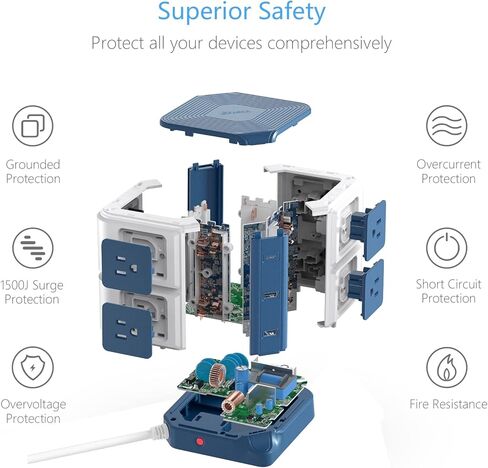 Superior Safety

Protect all your devices comprehensively

Grounded Protection

1500J Surge Protection

Overvoltage Protection

Overcurrent Protection

Short Circuit Protection

Fire Resistance