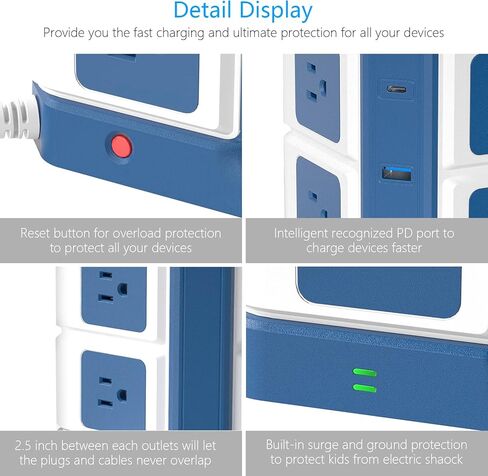 Detail Display

Provide you the fast charging and ultimate protection for all your devices

Reset button for overload protection to protect all your devices

Intelligent recognized PD port to charge devices faster

2.5 inch between each outlets will let the plugs and cables never overlap

Built-in surge and ground protection to protect kids from electric shaock