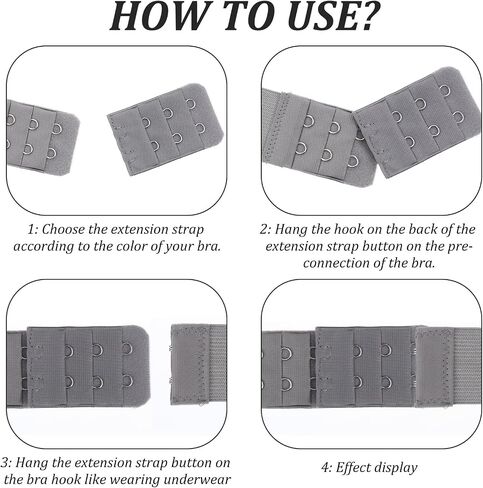 HOW TO USE?

1: Choose the extension strap according to the color of your bra.

2: Hang the hook on the back of the extension strap button on the pre-connection of the bra.

3: Hang the extension strap button on the bra hook like wearing underwear

4: Effect display