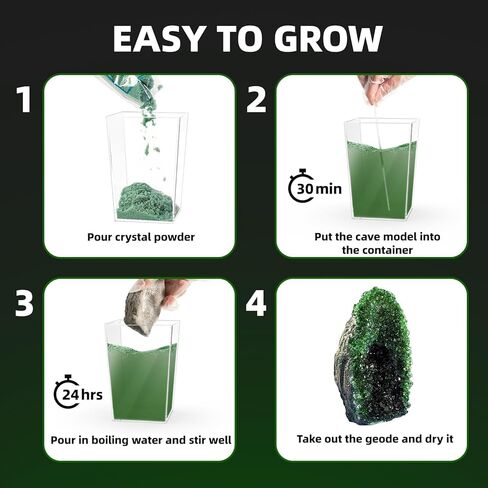 EASY TO GROW

1

Pour crystal powder

2

30 min

Put the cave model into the container

3

24 hrs

Pour in boiling water and stir well

4

Take out the geode and dry it