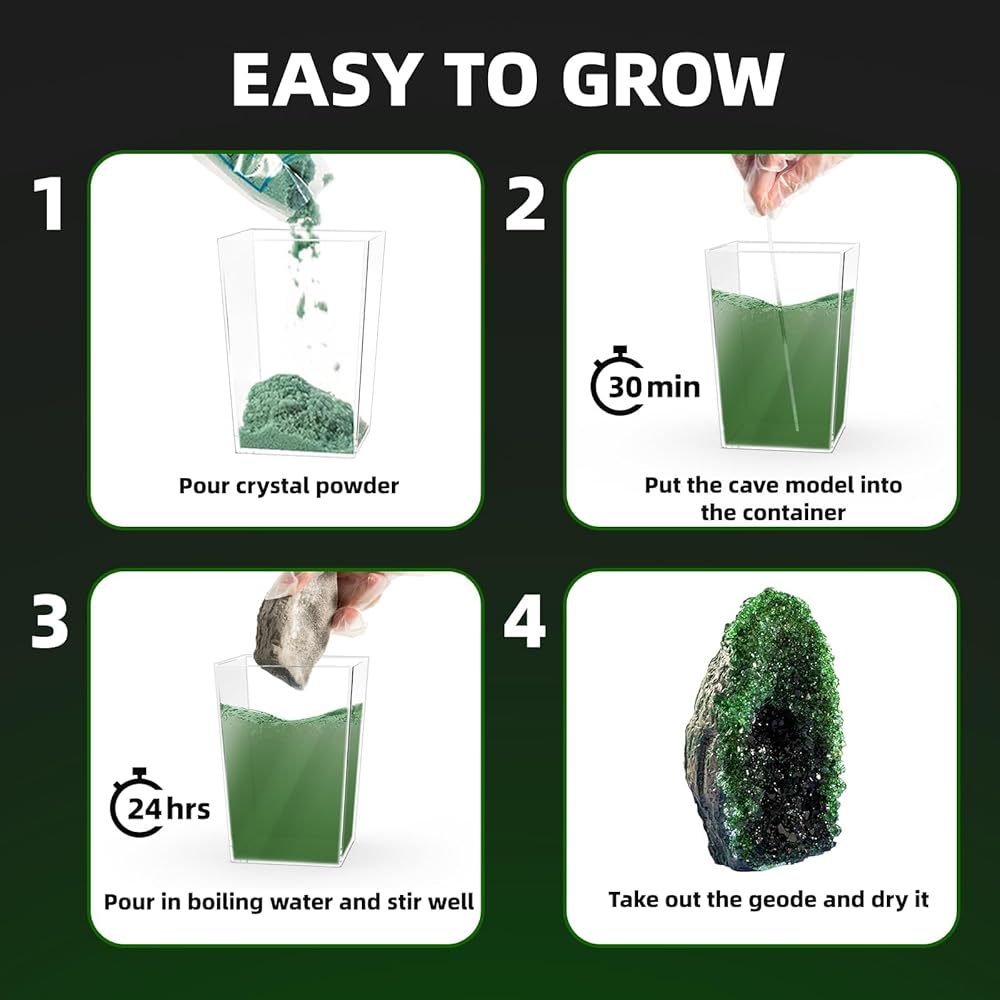 EASY TO GROW

1

Pour crystal powder

2

30 min

Put the cave model into the container

3

24 hrs

Pour in boiling water and stir well

4

Take out the geode and dry it