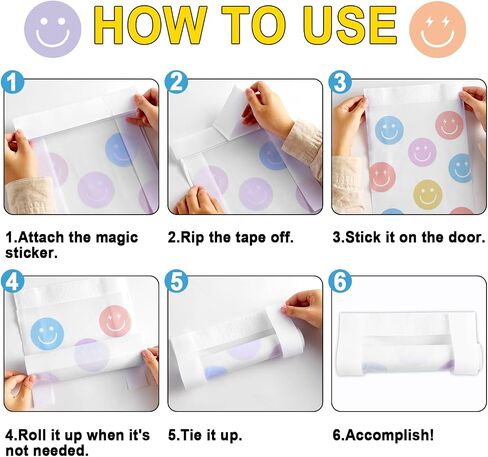 HOW TO USE

1

2

3

1.Attach the magic sticker.

2.Rip the tape off.

3.Stick it on the door.

4

5

6

4.Roll it up when it's not needed.

5.Tie it up.

6.Accomplish!