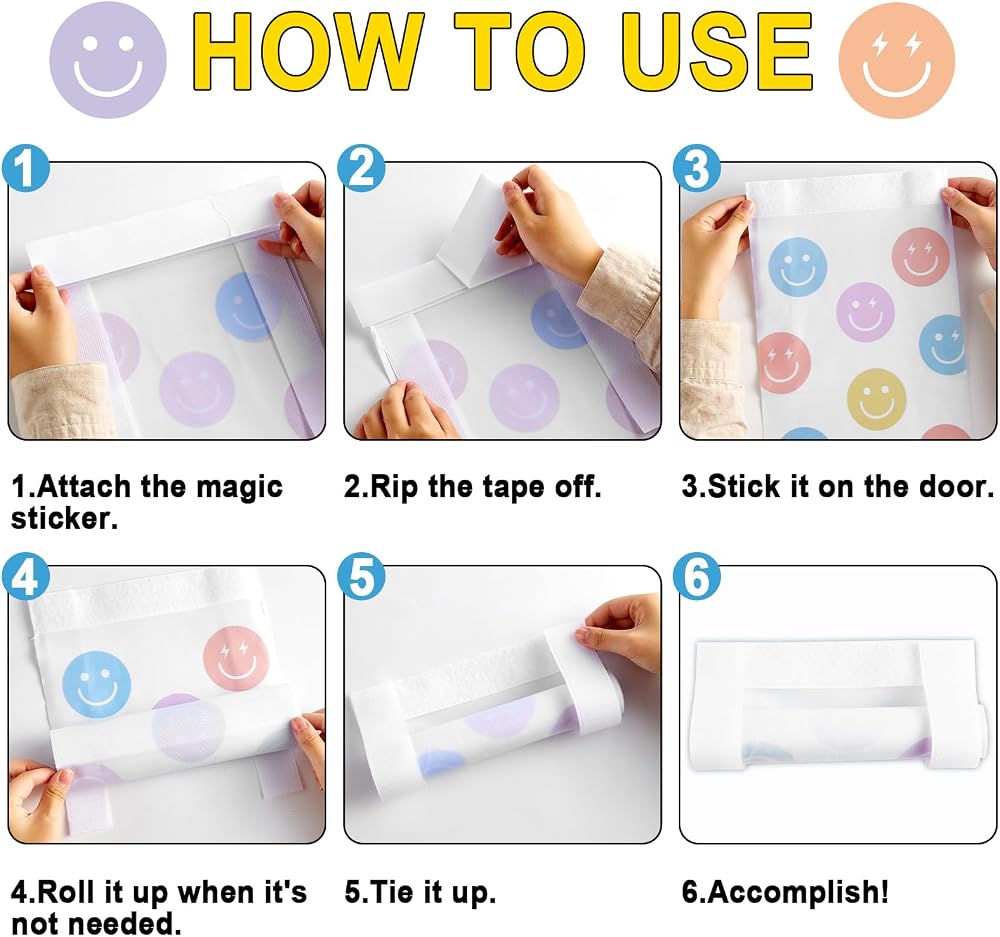 HOW TO USE

1

2

3

1.Attach the magic sticker.

2.Rip the tape off.

3.Stick it on the door.

4

5

6

4.Roll it up when it's not needed.

5.Tie it up.

6.Accomplish!