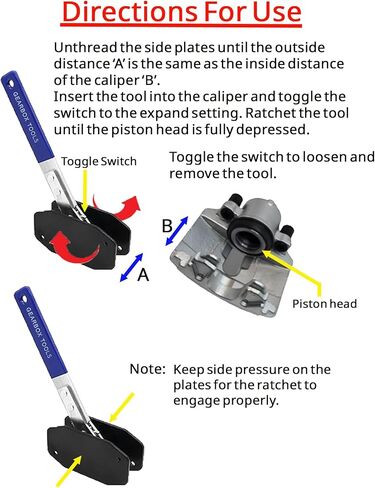 Directions For Use

Unthread the side plates until the outside distance 'A' is the same as the inside distance of the caliper 'B'.
Insert the tool into the caliper and toggle the switch to the expand setting. Ratchet the tool until the piston head is fully depressed.

GEARBOX TOOLS

Toggle Switch

Toggle the switch to loosen and remove the tool.

B

A

Piston head

GEARBOX TOOLS

Note: Keep side pressure on the plates for the ratchet to engage properly.