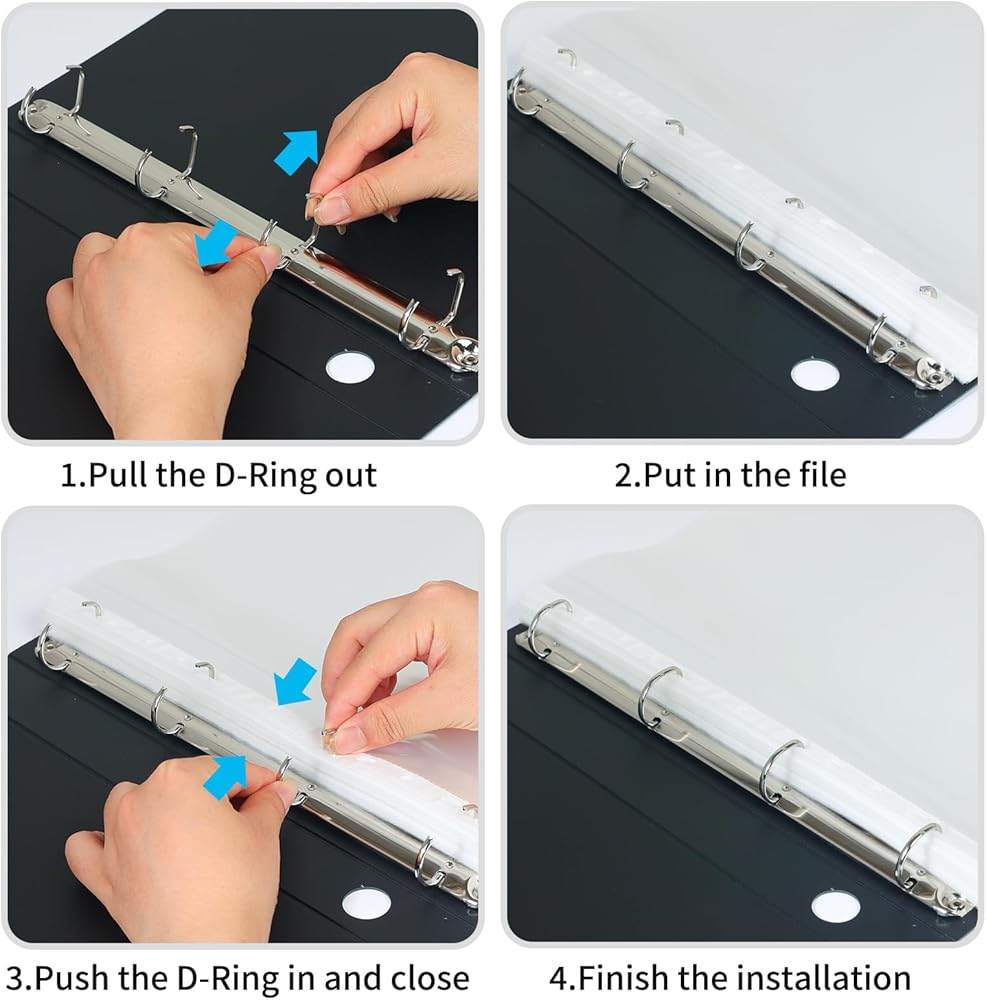 1.Pull the D-Ring out

2.Put in the file

3.Push the D-Ring in and close

4.Finish the installation