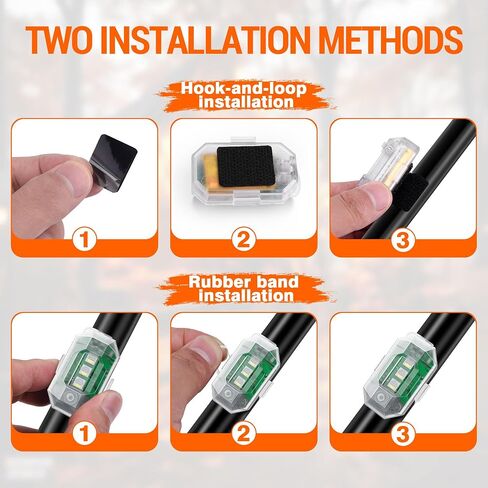 TWO INSTALLATION METHODS

Hook-and-loop installation

1

2

3

Rubber band installation

1

2

3