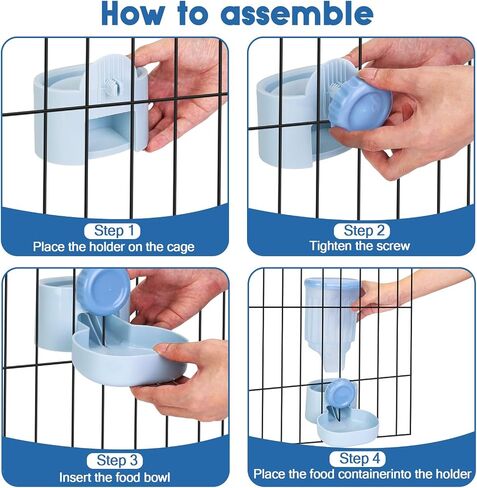 How to assemble

Step 1
Place the holder on the cage

Step 2
Tighten the screw

Step 3
Insert the food bowl

Step 4
Place the food containerinto the holder