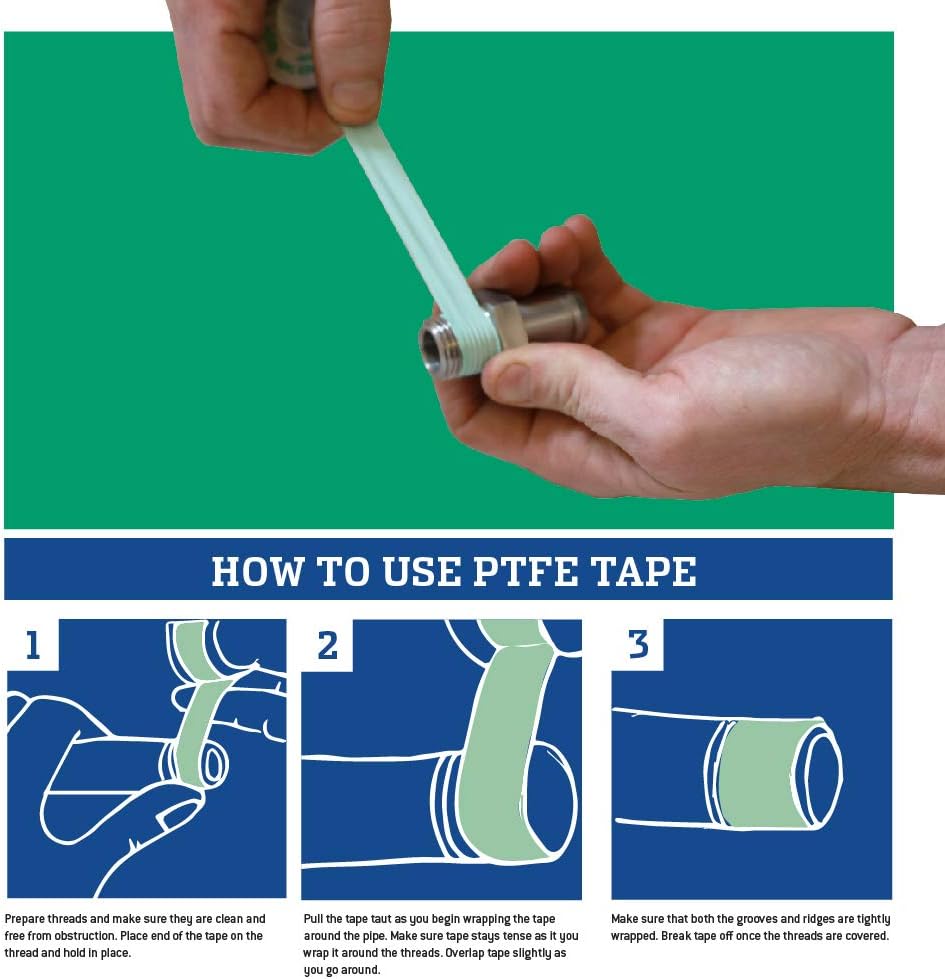 HOW TO USE PTFE TAPE

1

Prepare threads and make sure they are clean and free from obstruction. Place end of the tape on the thread and hold in place.

2

Pull the tape taut as you begin wrapping the tape around the pipe. Make sure tape stays tense as it you wrap it around the threads. Overlap tape slightly as you go around.

3

Make sure that both the grooves and ridges are tightly wrapped. Break tape off once the threads are covered.