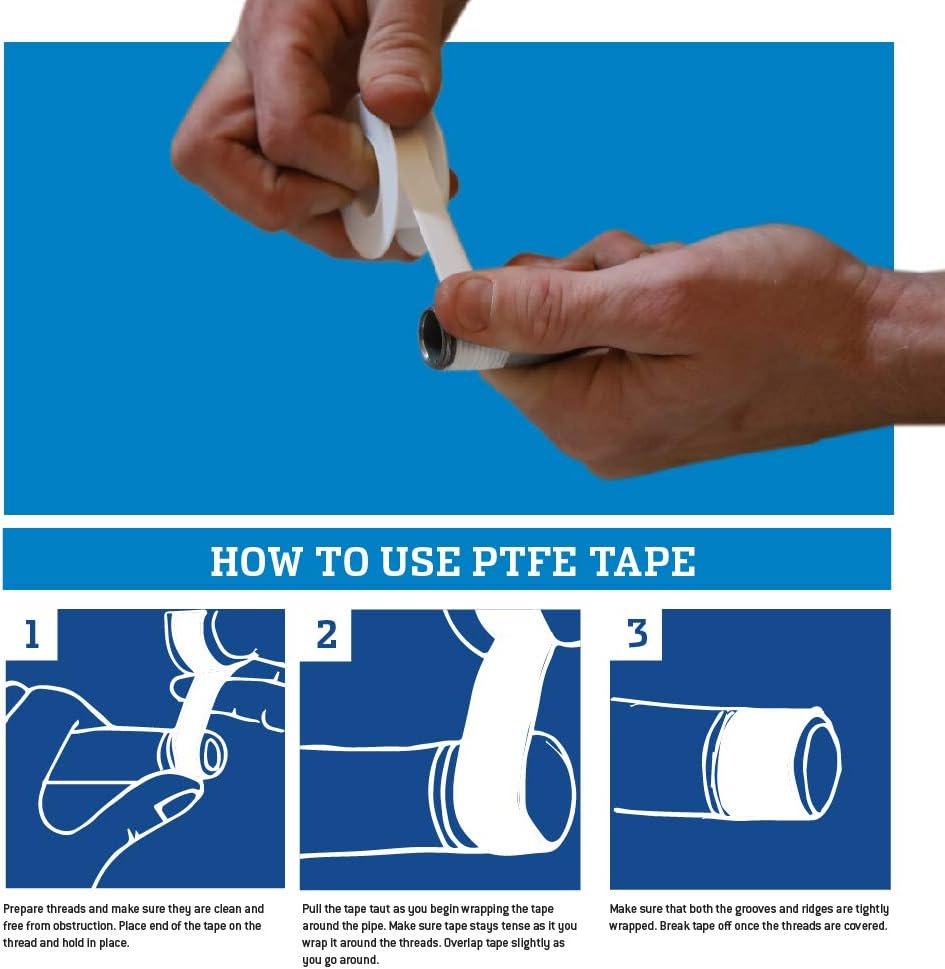 HOW TO USE PTFE TAPE

1

Prepare threads and make sure they are clean and free from obstruction. Place end of the tape on the thread and hold in place.

2

Pull the tape taut as you begin wrapping the tape around the pipe. Make sure tape stays tense as it you wrap it around the threads. Overlap tape slightly as you go around.

3

Make sure that both the grooves and ridges are tightly wrapped. Break tape off once the threads are covered.