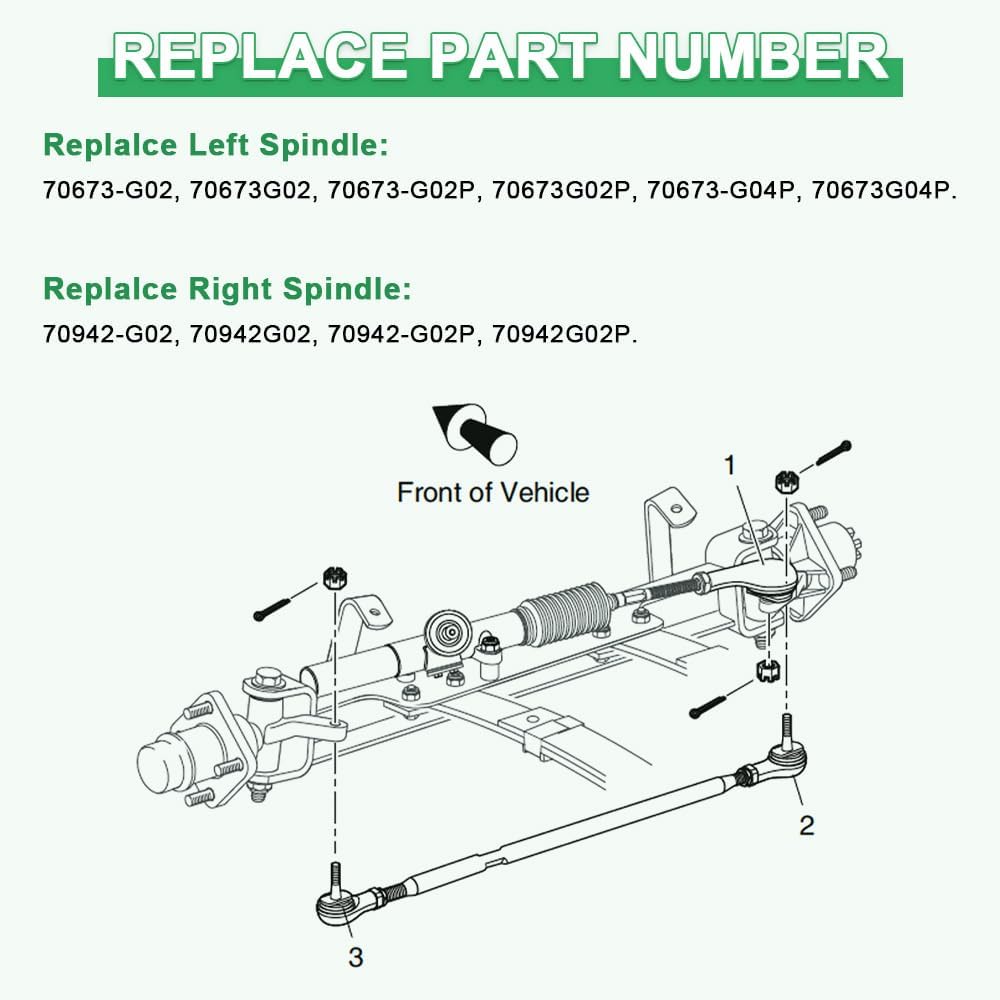 REPLACE PART NUMBER

Replalce Left Spindle:
70673-G02, 70673G02, 70673-G02P, 70673G02P, 70673-G04P, 70673G04P.

Replalce Right Spindle:
70942-G02, 70942G02, 70942-G02P, 70942G02P.

Front of Vehicle

1

2

3