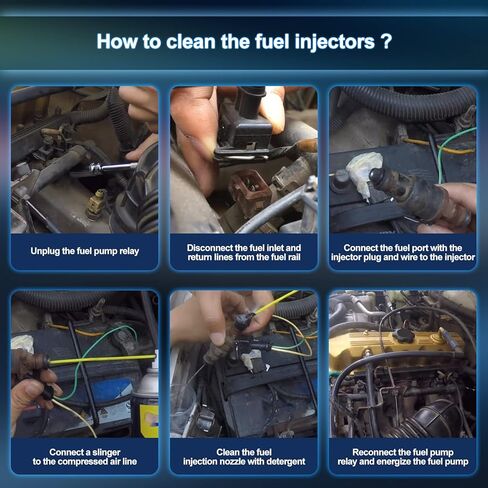 How to clean the fuel injectors ?

Unplug the fuel pump relay

Disconnect the fuel inlet and return lines from the fuel rail

Connect the fuel port with the injector plug and wire to the injector

Connect a slinger to the compressed air line

Clean the fuel injection nozzle with detergent

Reconnect the fuel pump relay and energize the fuel pump