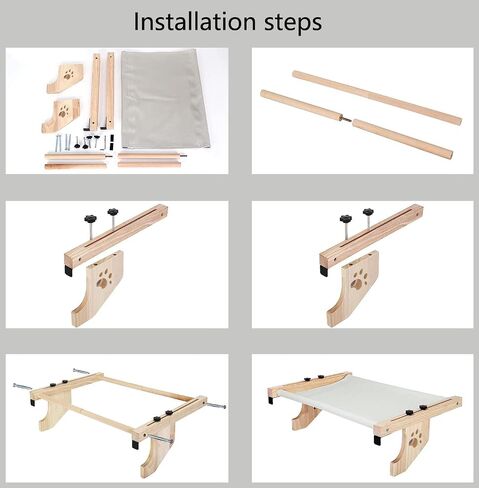 Installation steps