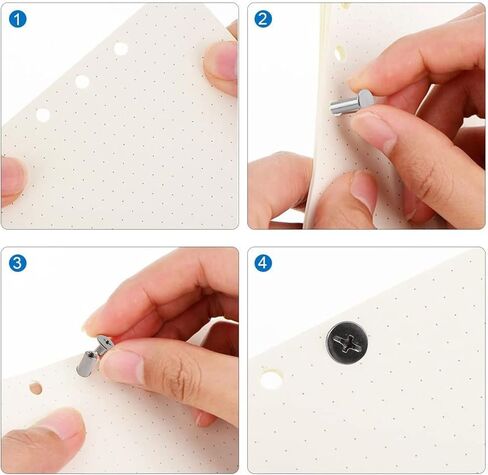 1

2

3

4