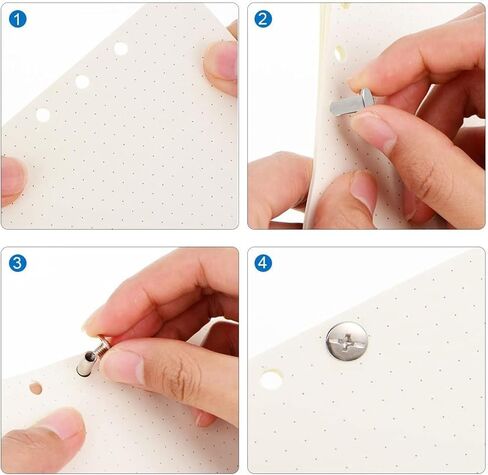 1

2

3

4