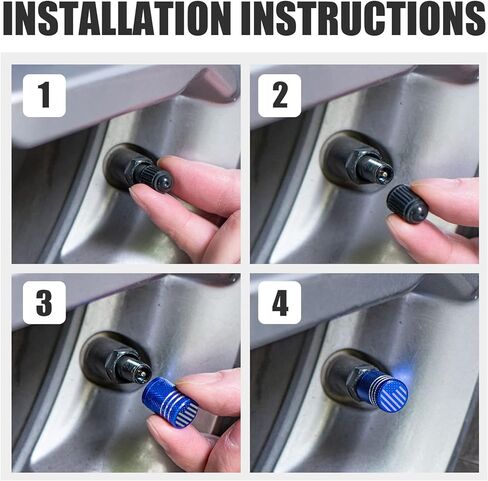 INSTALLATION INSTRUCTIONS

1

2

3

4